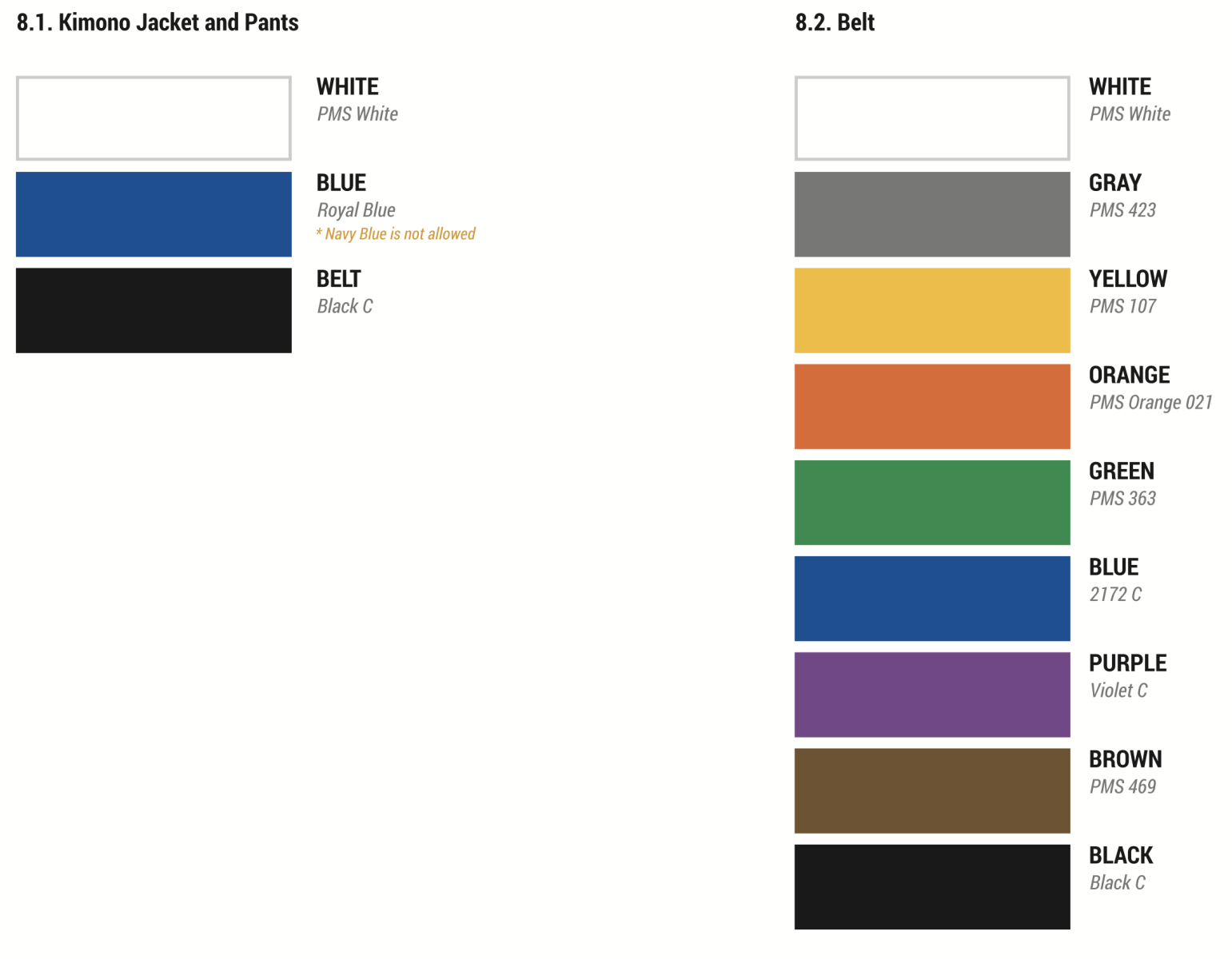 8.1. Kimono Jacket and Pants

WHITE
PMS White

BLUE
Royal Blue
* Navy Blue is not allowed

BELT
Black C

8.2. Belt

WHITE
PMS White

GRAY
PMS 423

YELLOW
PMS 107

ORANGE
PMS Orange 021

GREEN
PMS 363

BLUE
2172 C

PURPLE
Violet C

BROWN
PMS 469

BLACK
Black C